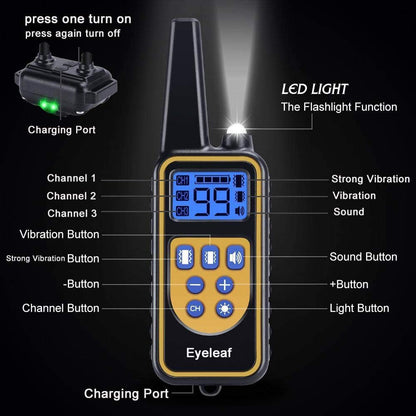 press one turn on
press again turn off

Charging Port

LED LIGHT
The Flashlight Function

Channel 1
Channel 2
Channel 3

CH1
CH2
CH3
99

Strong Vibration
Vibration
Sound

Vibration Button
Strong Vibration Button
-Button
Channel Button

Sound Button
+Button
Light Button

CH

Eyeleaf

Charging Port